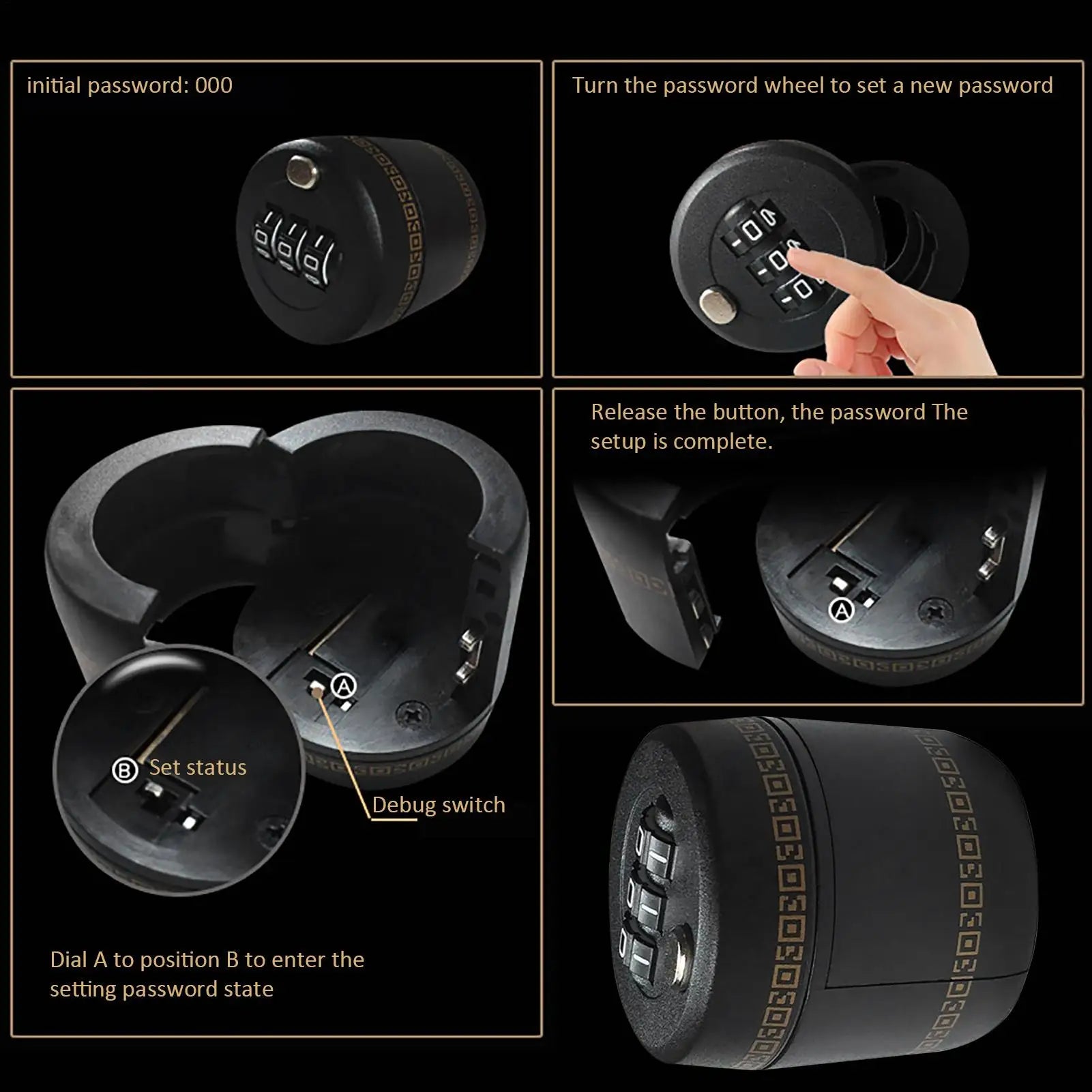 initial password: 000

Turn the password wheel to set a new password

Ⓐ

Ⓑ Set status

Debug switch

Dial A to position B to enter the setting password state

Release the button, the password The setup is complete.

Ⓐ