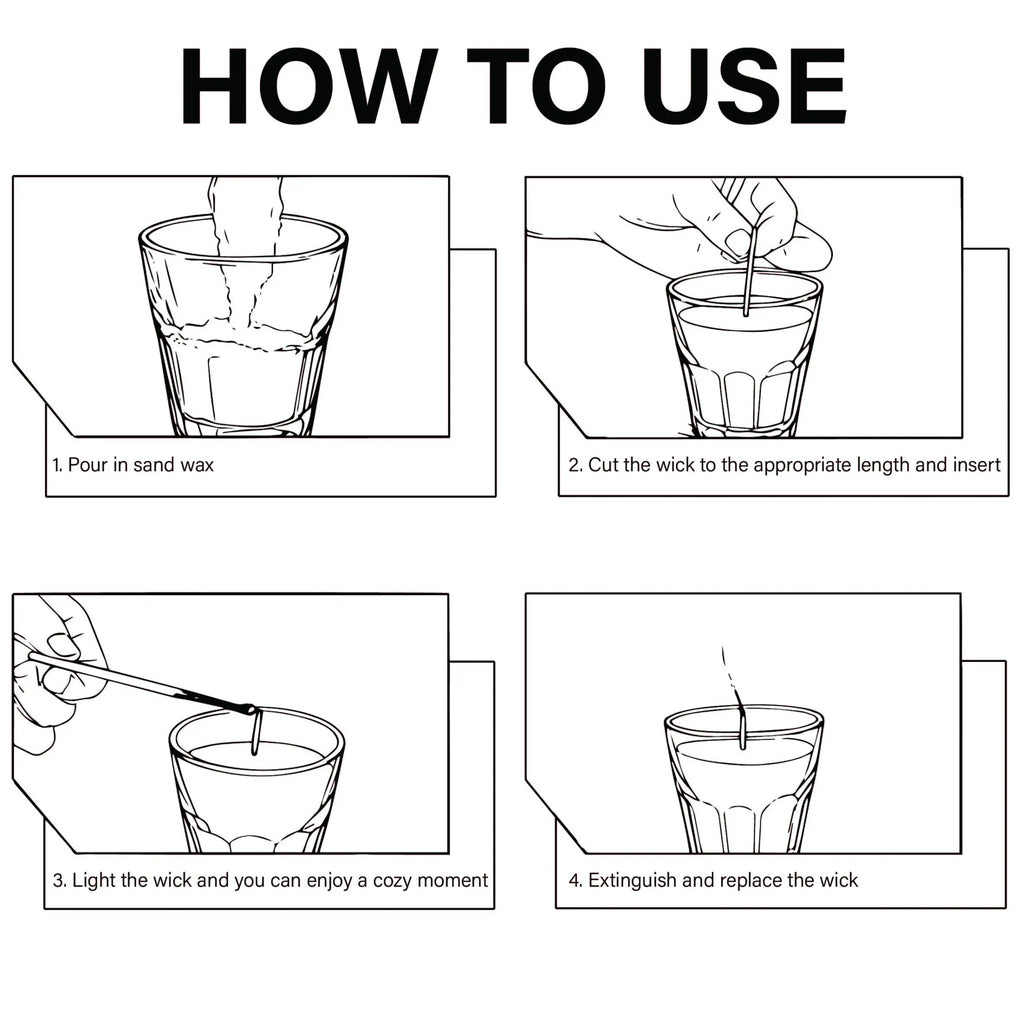 HOW TO USE

1. Pour in sand wax

2. Cut the wick to the appropriate length and insert

3. Light the wick and you can enjoy a cozy moment

4. Extinguish and replace the wick