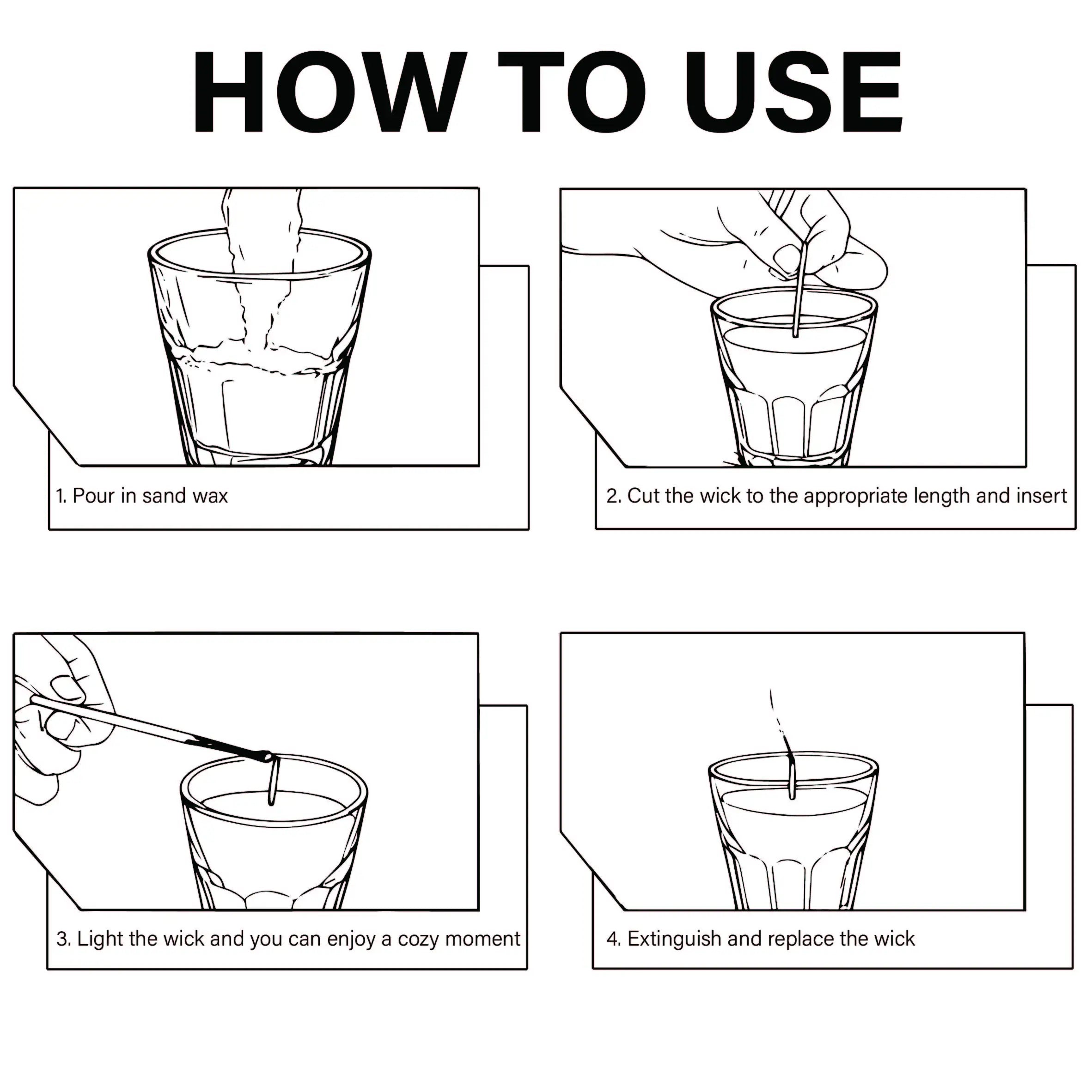 HOW TO USE

1. Pour in sand wax

2. Cut the wick to the appropriate length and insert

3. Light the wick and you can enjoy a cozy moment

4. Extinguish and replace the wick